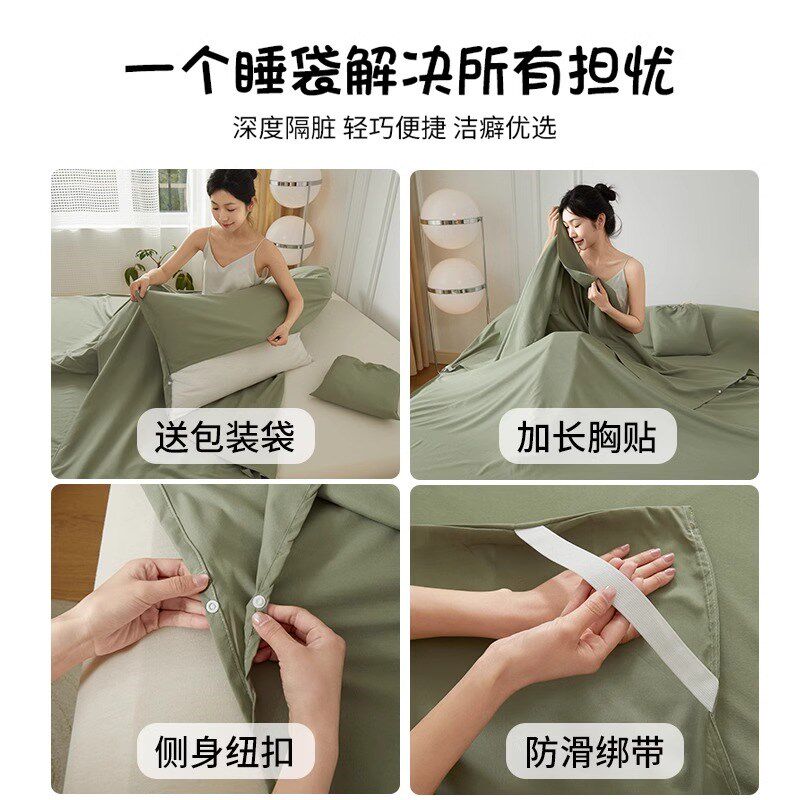 一个睡袋解决所有担忧

深度隔脏 轻巧便捷 洁癖优选

送包装袋

加长胸贴

侧身纽扣

防滑绑带