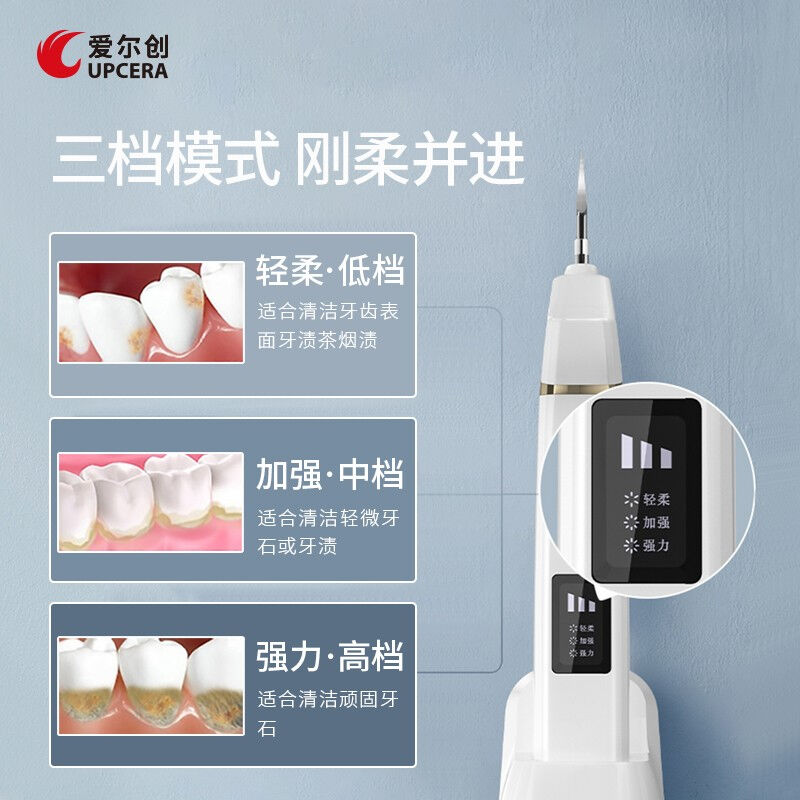 爱尔创
UPCERA

三档模式 刚柔并进

轻柔·低档
适合清洁牙齿表面牙渍茶烟渍

加强·中档
适合清洁轻微牙石或牙渍

强力·高档
适合清洁顽固牙石

轻柔
加强
强力

轻柔
加强
强力