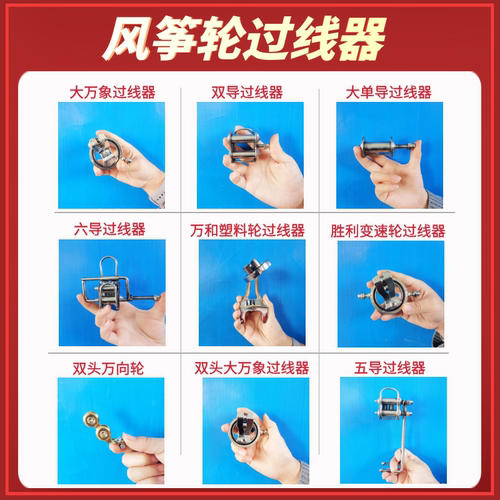 风筝轮过线器

大万象过线器

双导过线器

大单导过线器

六导过线器

万和塑料轮过线器

胜利变速轮过线器

双头万向轮

双头大万象过线器

五导过线器