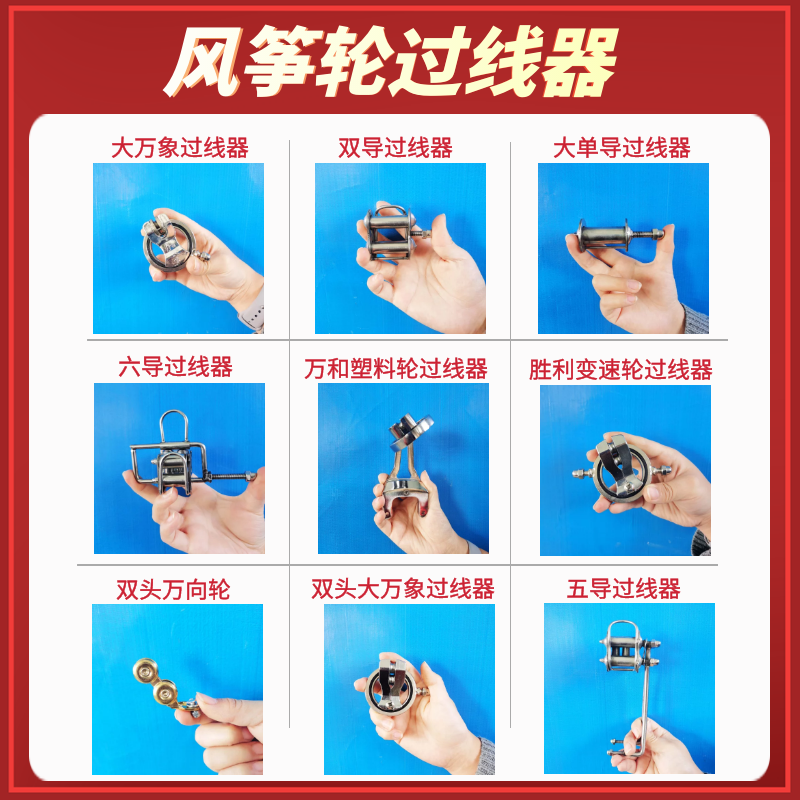 风筝轮过线器

大万象过线器

双导过线器

大单导过线器

六导过线器

万和塑料轮过线器

胜利变速轮过线器

双头万向轮

双头大万象过线器

五导过线器