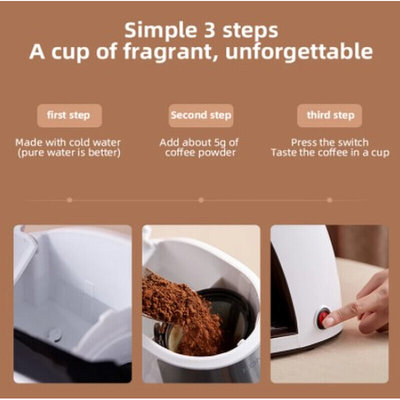 Simple 3 steps
A cup of fragrant, unforgettable

first step

Made with cold water
(pure water is better)

Second step

Add about 5g of
coffee powder

third step

Press the switch
Taste the coffee in a cup