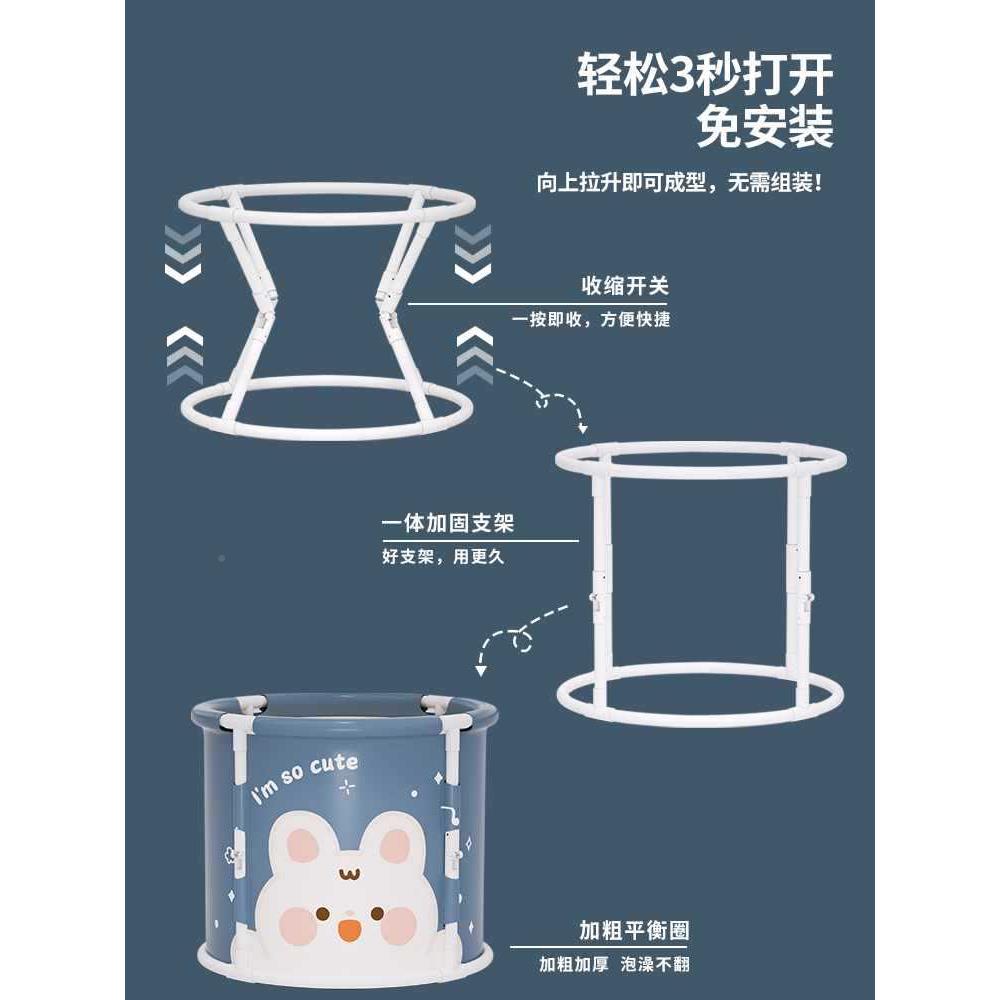 轻松3秒打开
免安装

向上拉升即可成型，无需组装！

收缩开关
一按即收，方便快捷

一体加固支架
好支架，用更久

I'm so cute

加粗平衡圈
加粗加厚 泡澡不翻