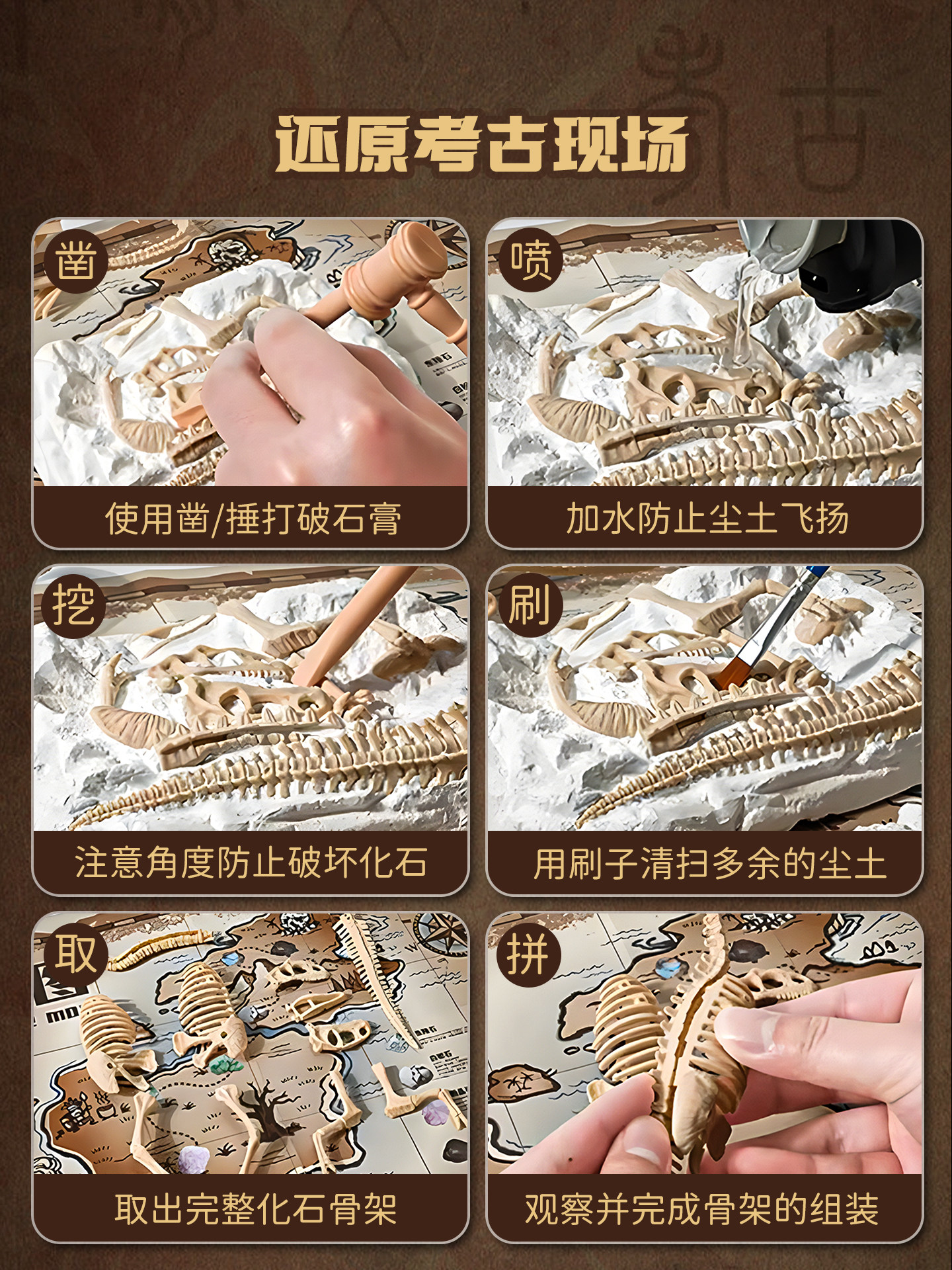 还原考古现场

凿
使用凿/捶打破石膏

喷
加水防止尘土飞扬

挖
注意角度防止破坏化石

刷
用刷子清扫多余的尘土

取
取出完整化石骨架

拼
观察并完成骨架的组装