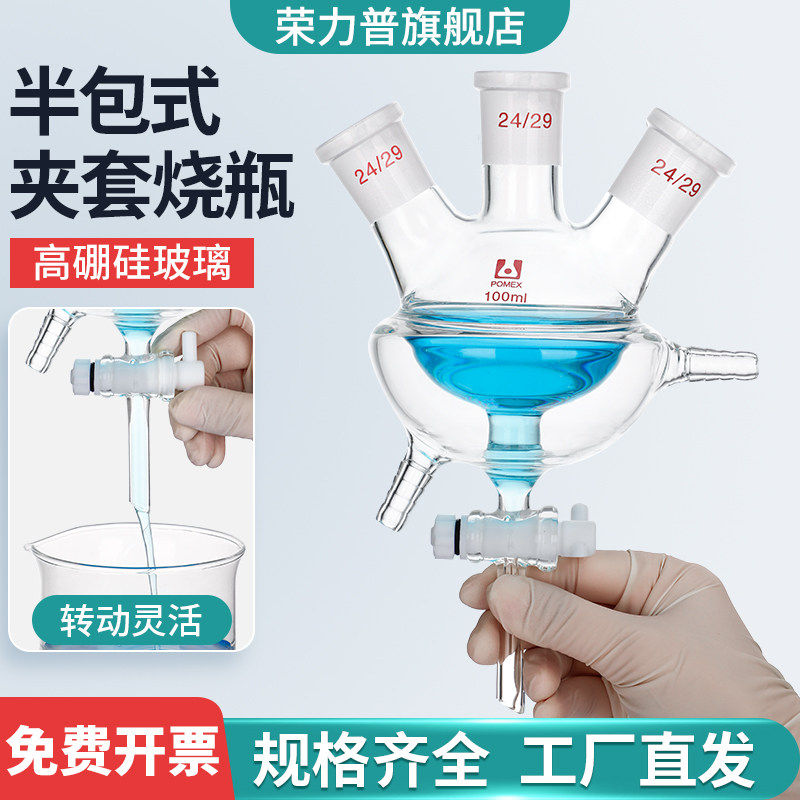 荣力普旗舰店

半包式
夹套烧瓶

高硼硅玻璃

24/29

24/29

24/29

POMEX
100ml

转动灵活

免费开票

规格齐全 工厂直发