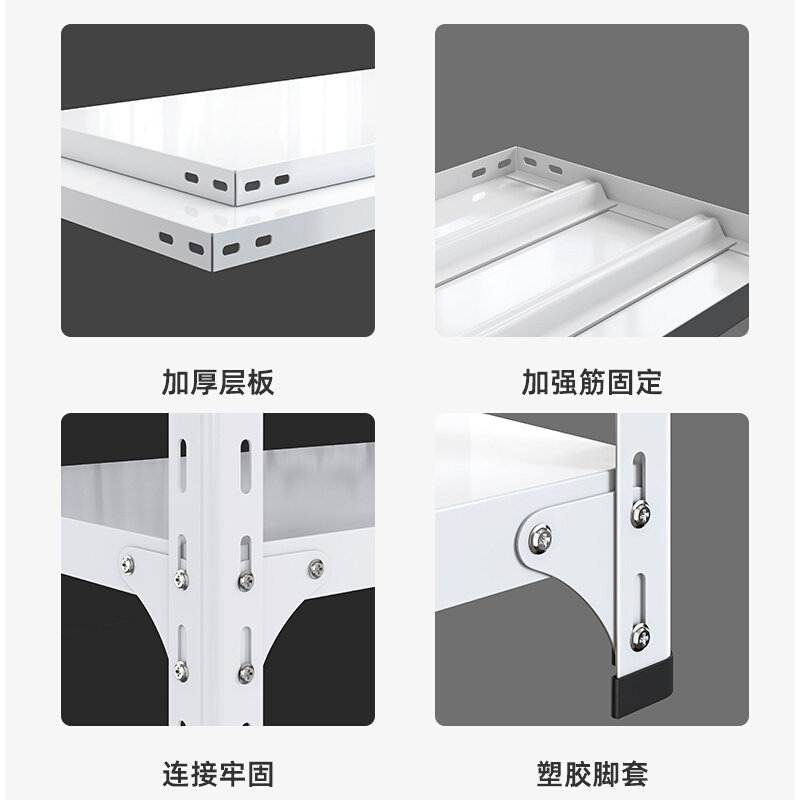 加厚层板

加强筋固定

连接牢固

塑胶脚套