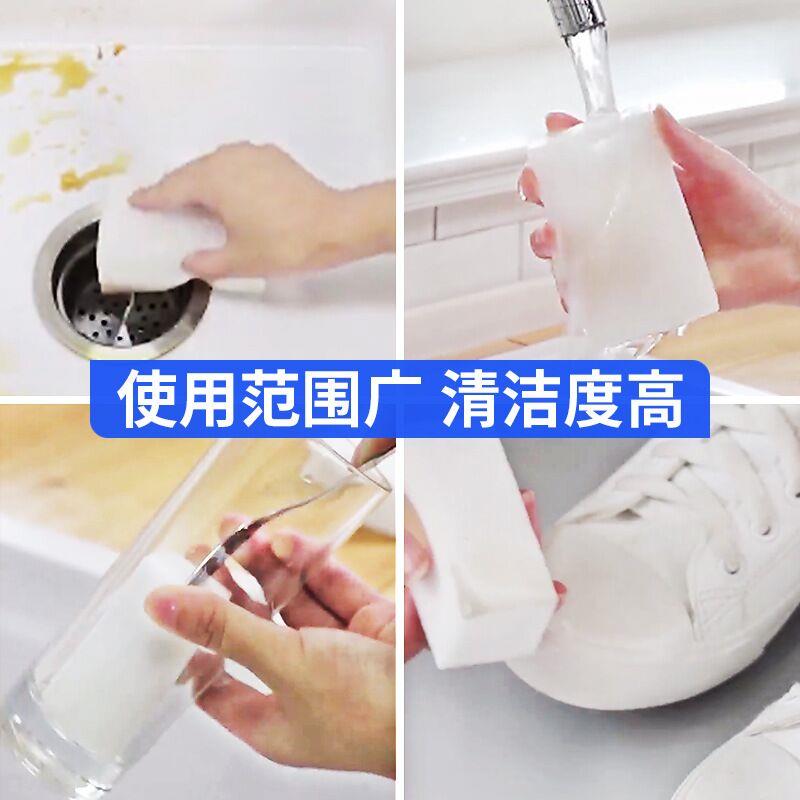 使用范围广 清洁度高