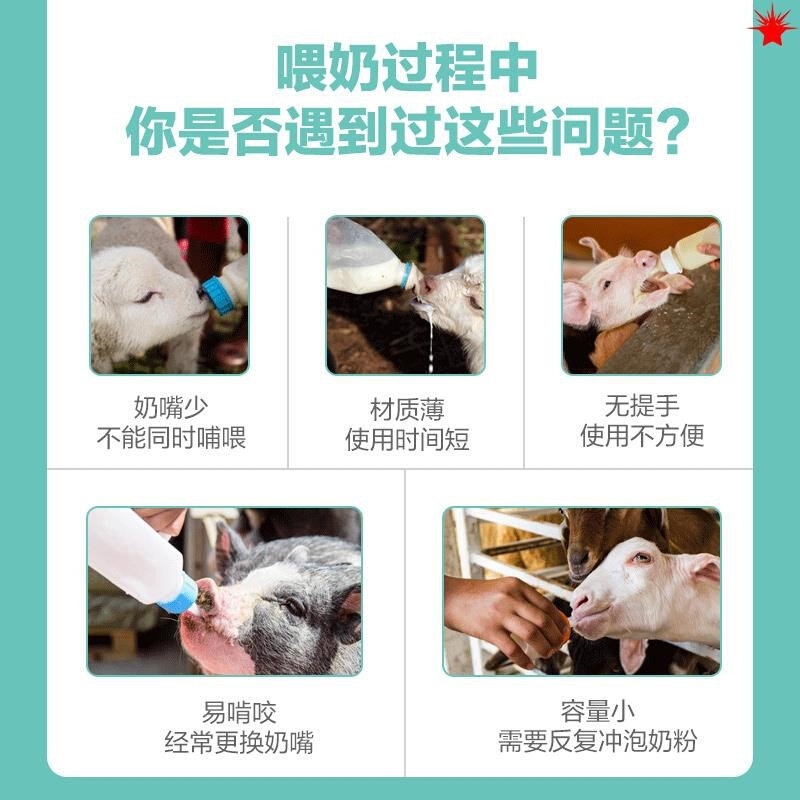 喂奶过程中
你是否遇到过这些问题?

奶嘴少
不能同时哺喂

材质薄
使用时间短

无提手
使用不方便

易啃咬
经常更换奶嘴

容量小
需要反复冲泡奶粉