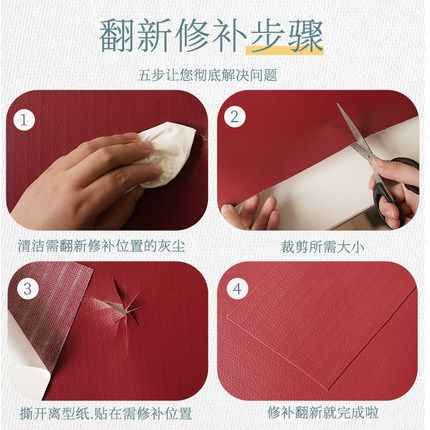 翻新修补步骤

五步让您彻底解决问题

1

清洁需翻新修补位置的灰尘

2

裁剪所需大小

3

撕开离型纸.贴在需修补位置

4

修补翻新就完成啦