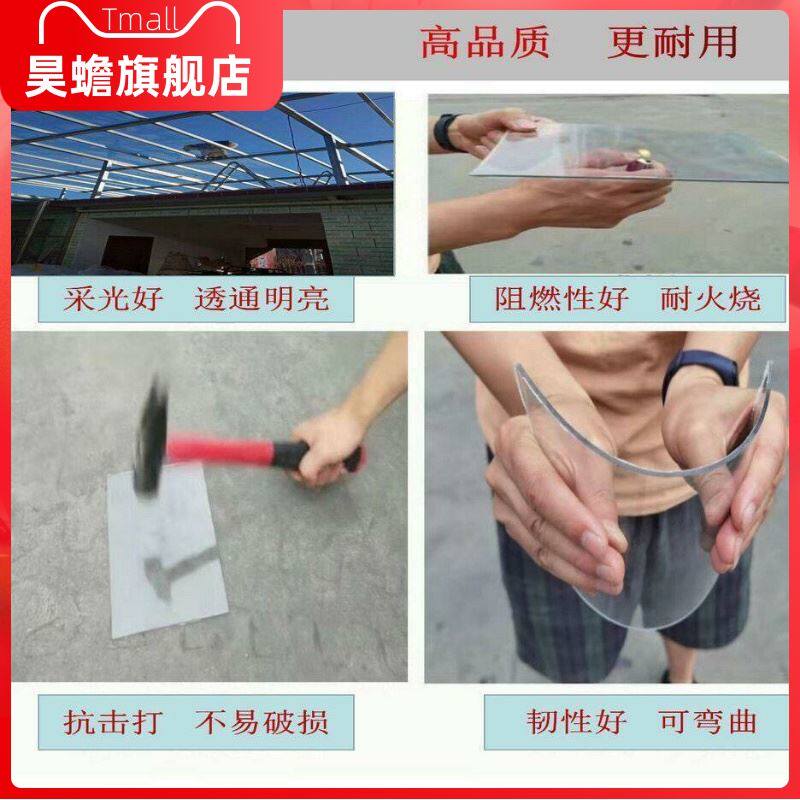 Tmall
昊蟾旗舰店

高品质　更耐用

采光好　透通明亮

阻燃性好　耐火烧

抗击打　不易破损

韧性好　可弯曲