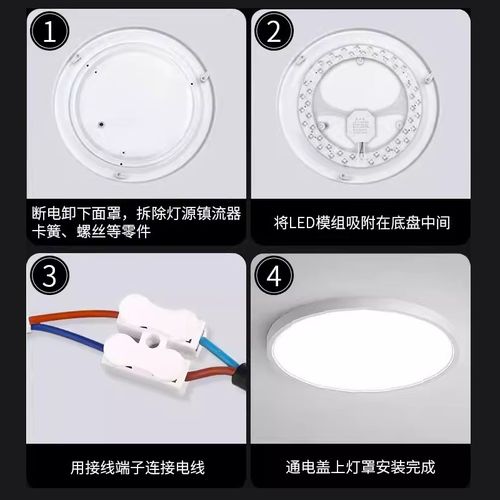 1

断电卸下面罩，拆除灯源镇流器卡簧、螺丝等零件

2

将LED模组吸附在底盘中间

3

用接线端子连接电线

4

通电盖上灯罩安装完成