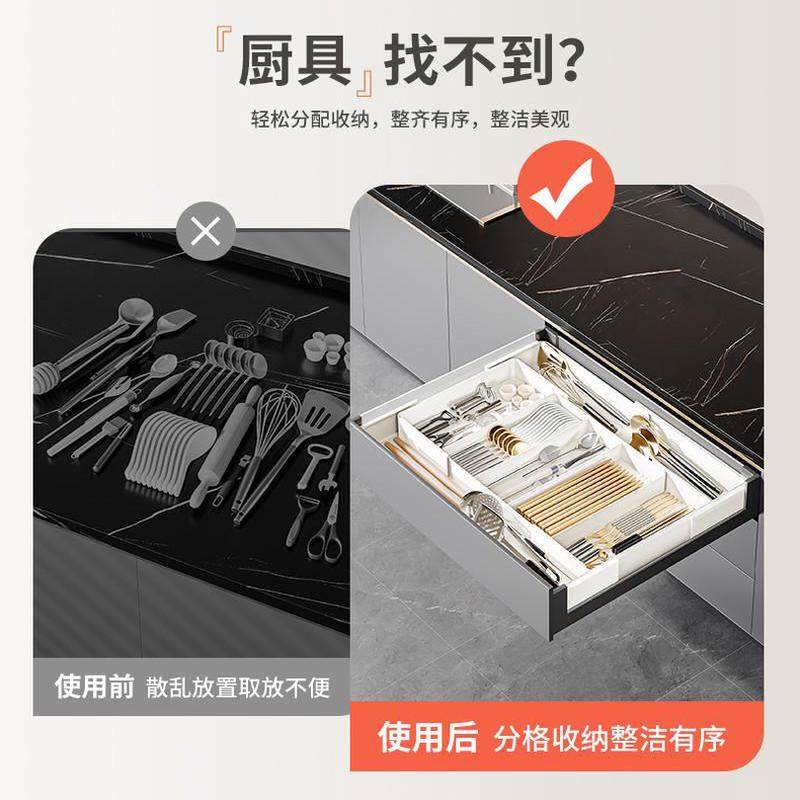 『厨具』找不到？

轻松分配收纳，整齐有序，整洁美观

使用前 散乱放置取放不便

使用后 分格收纳整洁有序