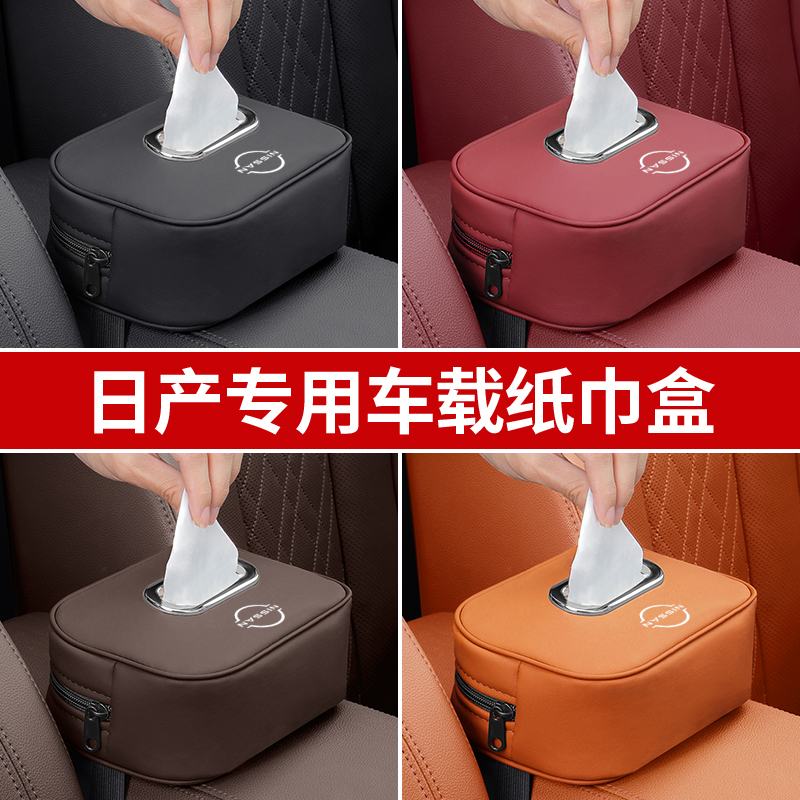 NISSAN

NISSAN

日产专用车载纸巾盒

NISSAN

NISSAN