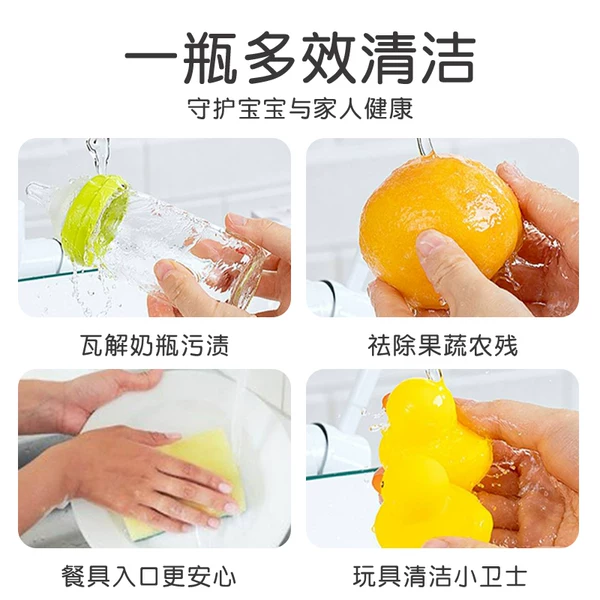 一瓶多效清洁

守护宝宝与家人健康

瓦解奶瓶污渍

祛除果蔬农残

餐具入口更安心

玩具清洁小卫士