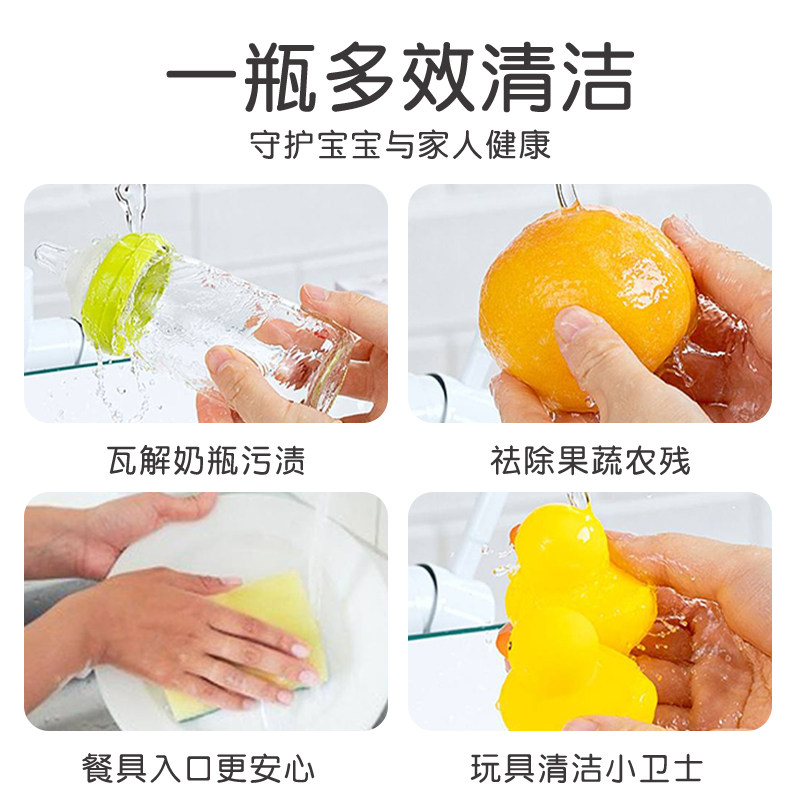 一瓶多效清洁

守护宝宝与家人健康

瓦解奶瓶污渍

祛除果蔬农残

餐具入口更安心

玩具清洁小卫士