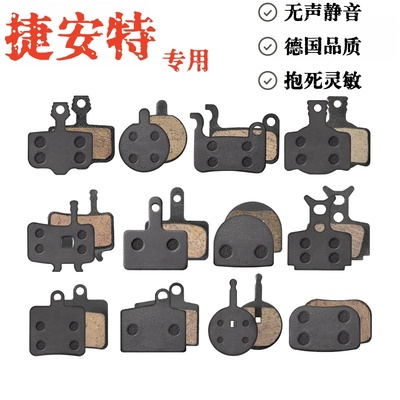 捷安特 专用

无声静音
德国品质
抱死灵敏