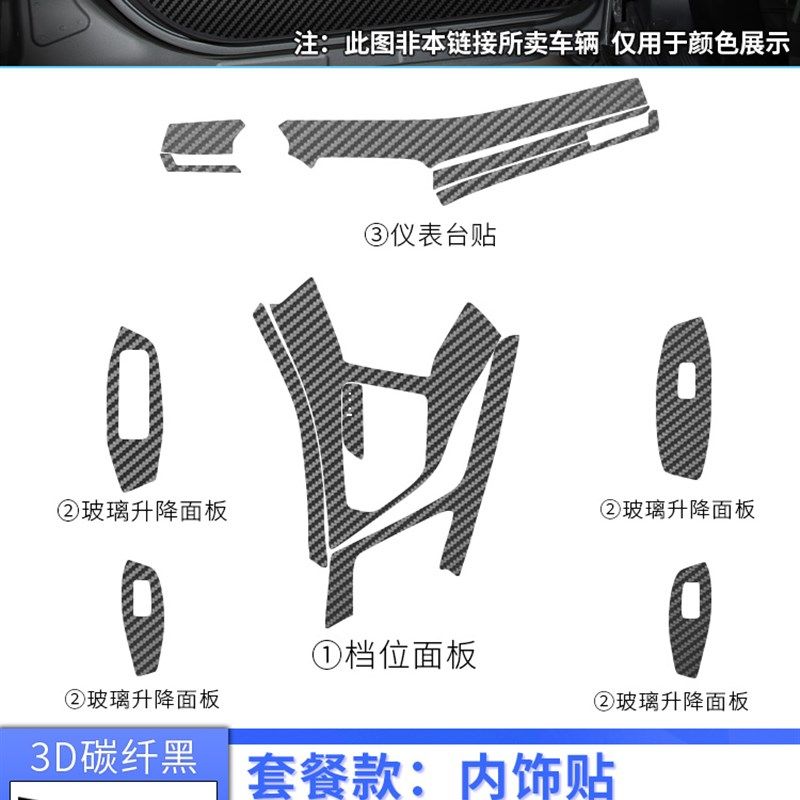 注：此图非本链接所卖车辆 仅用于颜色展示

③仪表台贴

②玻璃升降面板

②玻璃升降面板

①档位面板

②玻璃升降面板

②玻璃升降面板

3D碳纤黑

套餐款：内饰贴