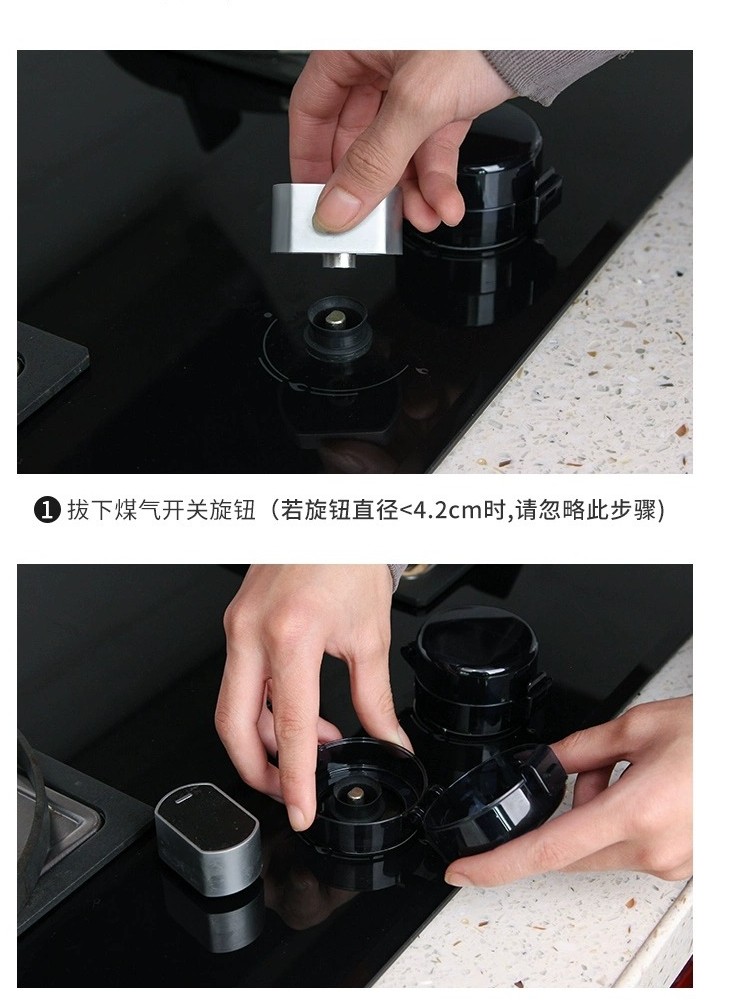 ❶ 拔下煤气开关旋钮（若旋钮直径<4.2cm时,请忽略此步骤)