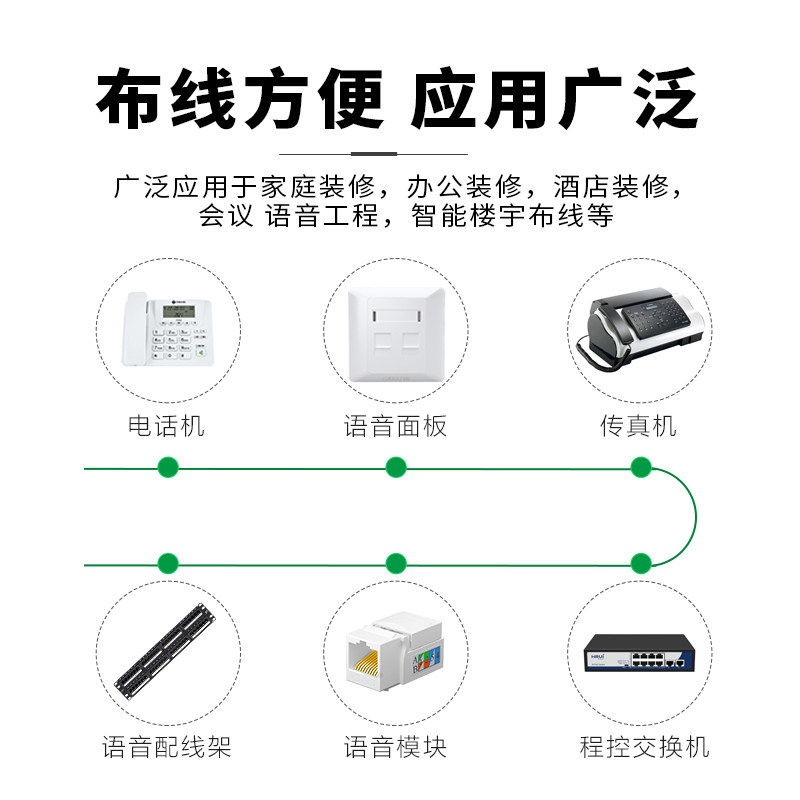 布线方便 应用广泛

广泛应用于家庭装修，办公装修，酒店装修，会议 语音工程，智能楼宇布线等

电话机

语音面板

传真机

语音配线架

语音模块

程控交换机