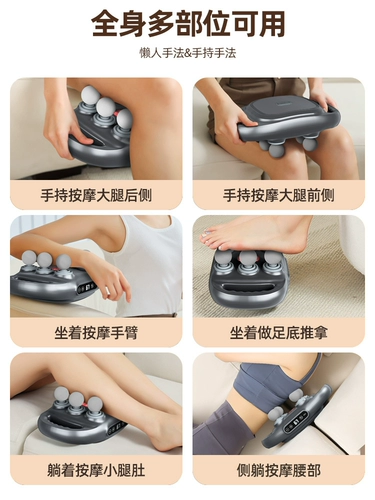 全身多部位可用

懒人手法&手持手法

手持按摩大腿后侧

手持按摩大腿前侧

坐着按摩手臂

坐着做足底推拿

躺着按摩小腿肚

侧躺按摩腰部