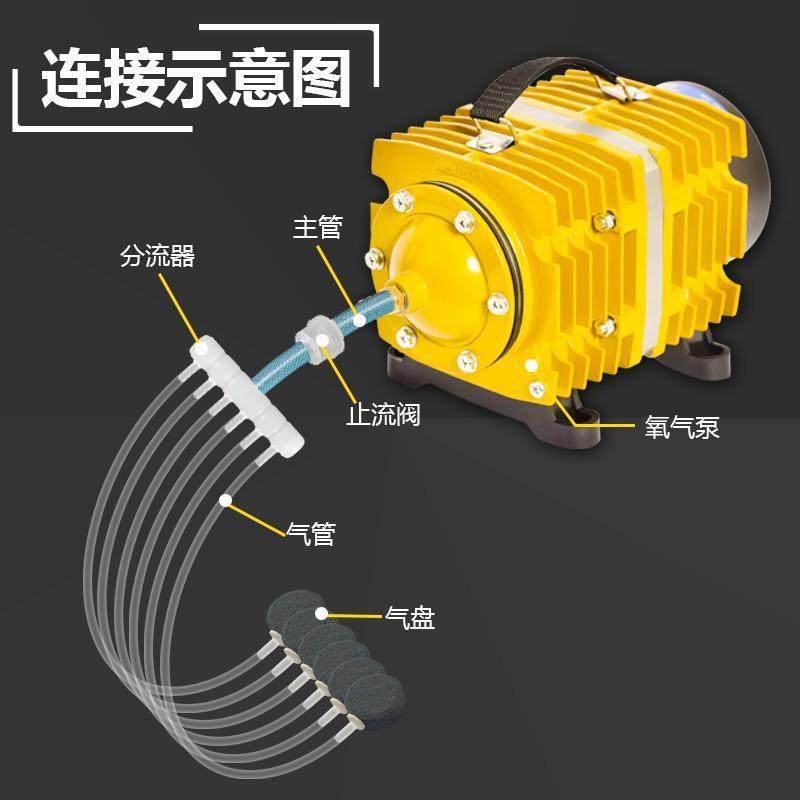 连接示意图

主管

分流器

止流阀

氧气泵

气管

气盘