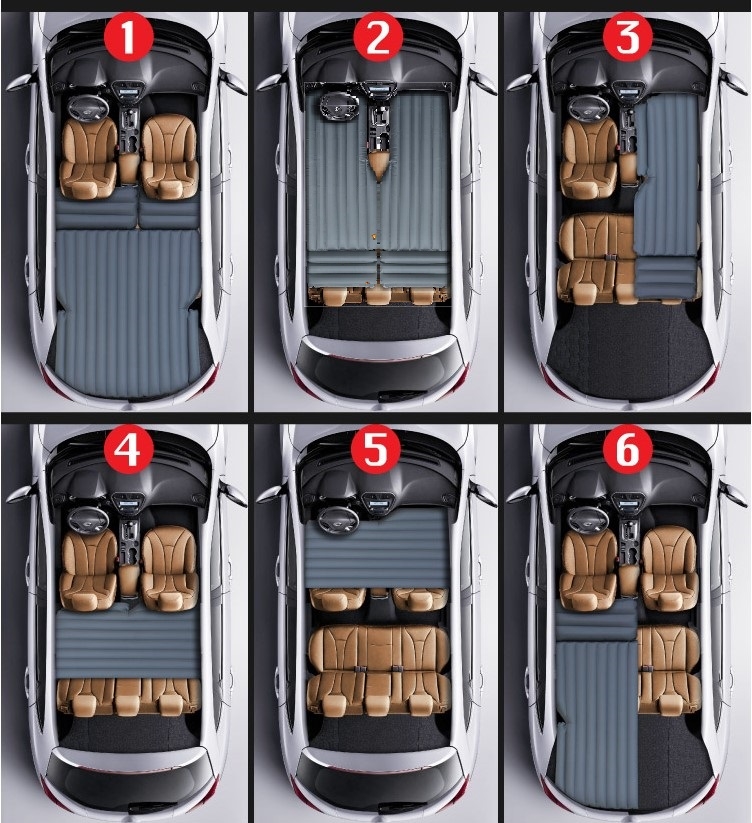 1

2

3

4

5

6