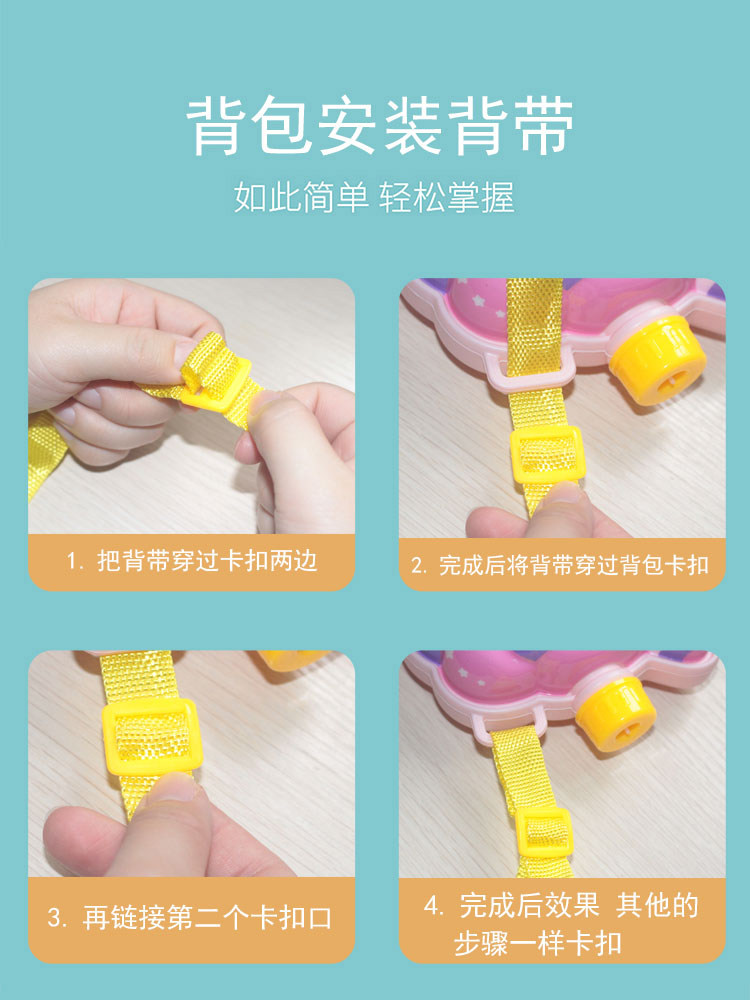 背包安装背带

如此简单 轻松掌握

1. 把背带穿过卡扣两边

2. 完成后将背带穿过背包卡扣

3. 再链接第二个卡扣口

4. 完成后效果 其他的步骤一样卡扣