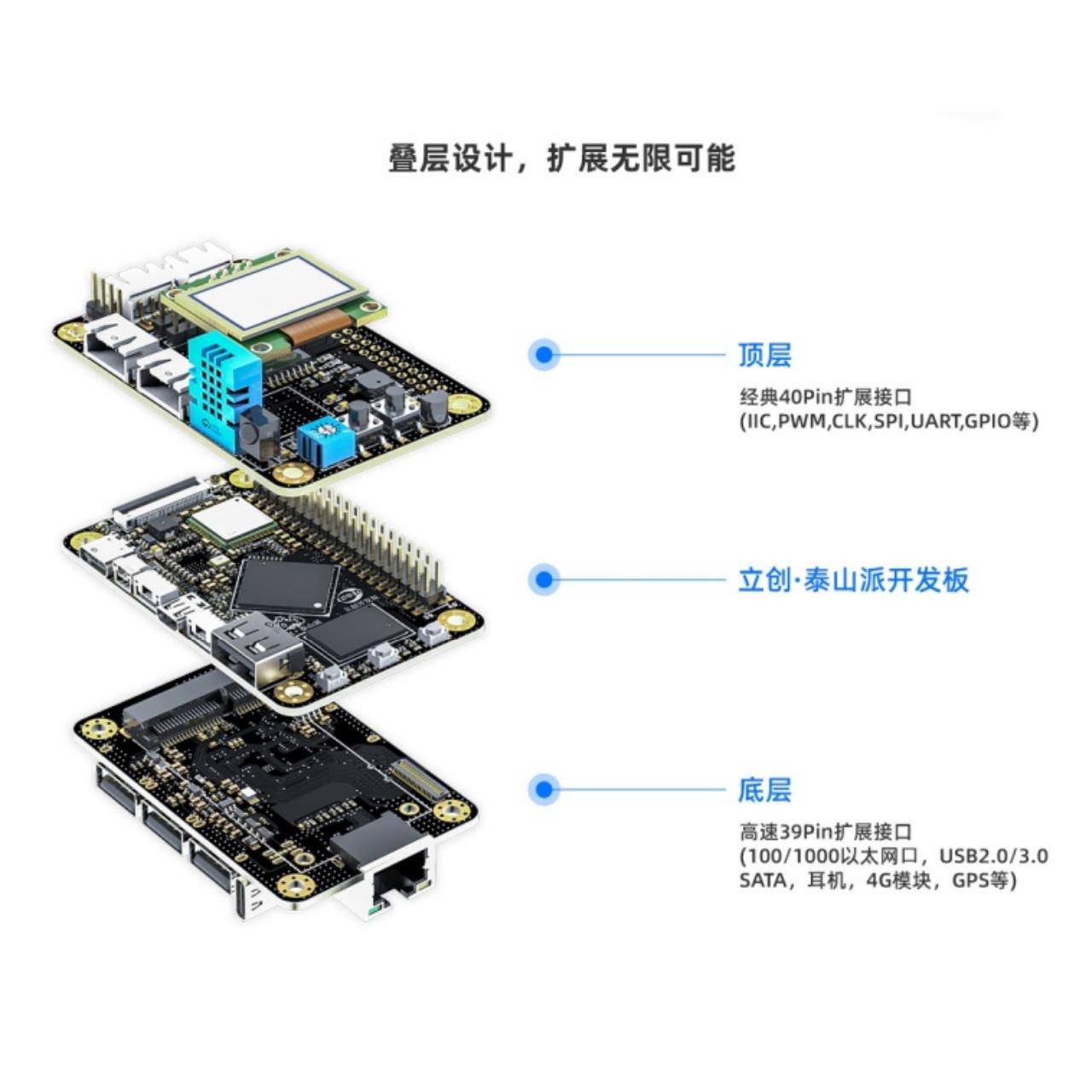 叠层设计，扩展无限可能

顶层

经典40Pin扩展接口
(IIC,PWM,CLK,SPI,UART,GPIO等)

立创·泰山派开发板

底层

高速39Pin扩展接口
(100/1000以太网口，USB2.0/3.0
SATA，耳机，4G模块，GPS等)