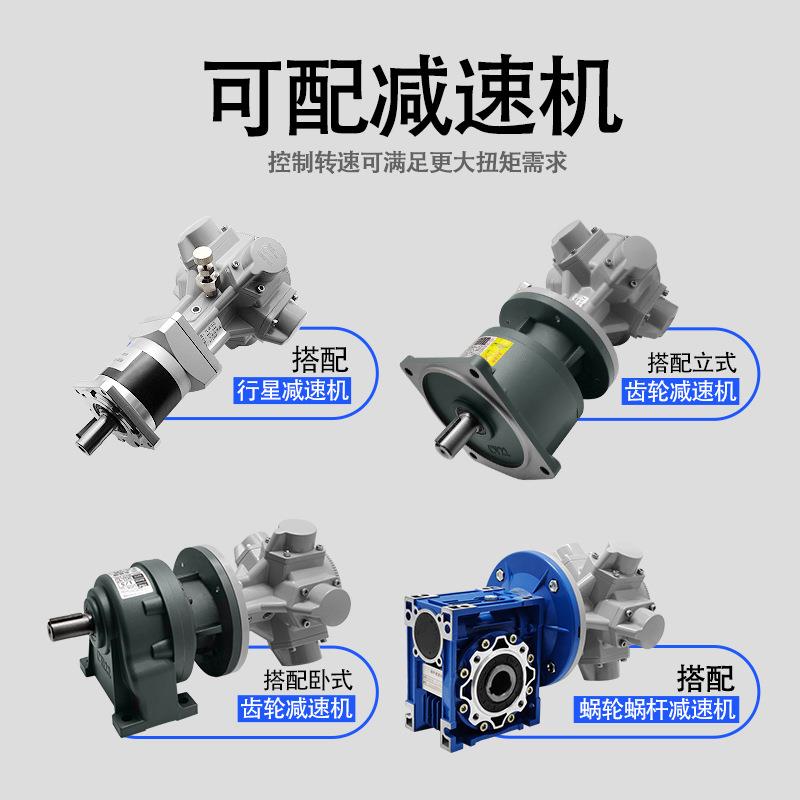 可配减速机

控制转速可满足更大扭矩需求

搭配
行星减速机

搭配立式
齿轮减速机

搭配卧式
齿轮减速机

搭配
蜗轮蜗杆减速机