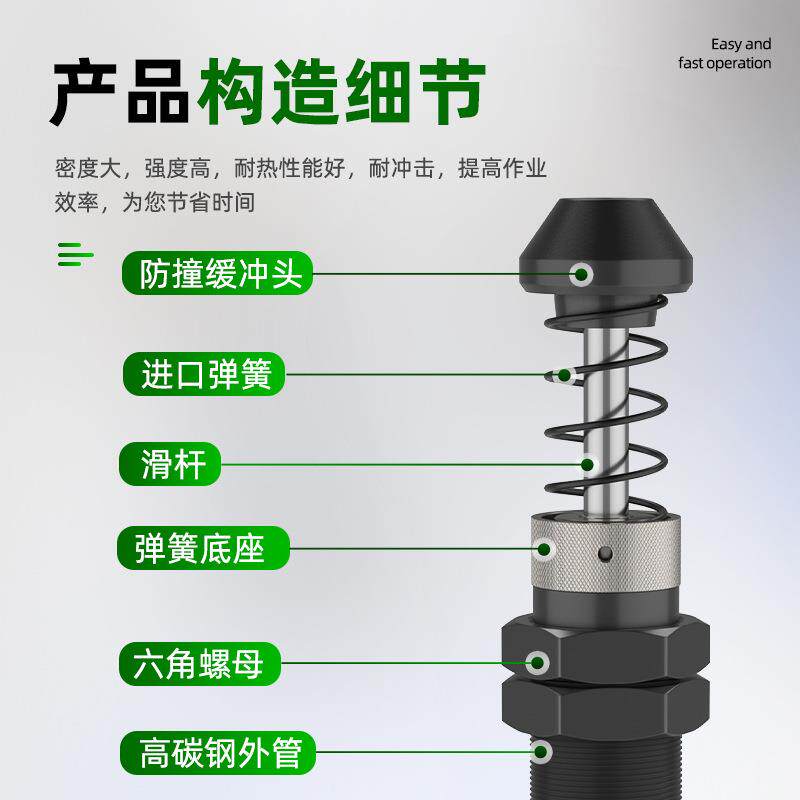 Easy and fast operation

产品构造细节

密度大，强度高，耐热性能好，耐冲击，提高作业效率，为您节省时间

防撞缓冲头

进口弹簧

滑杆

弹簧底座

六角螺母

高碳钢外管