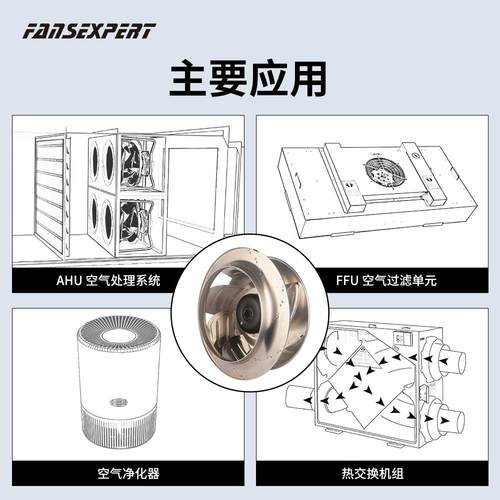 FANSEXPERT

主要应用

AHU 空气处理系统

FFU 空气过滤单元

空气净化器

热交换机组