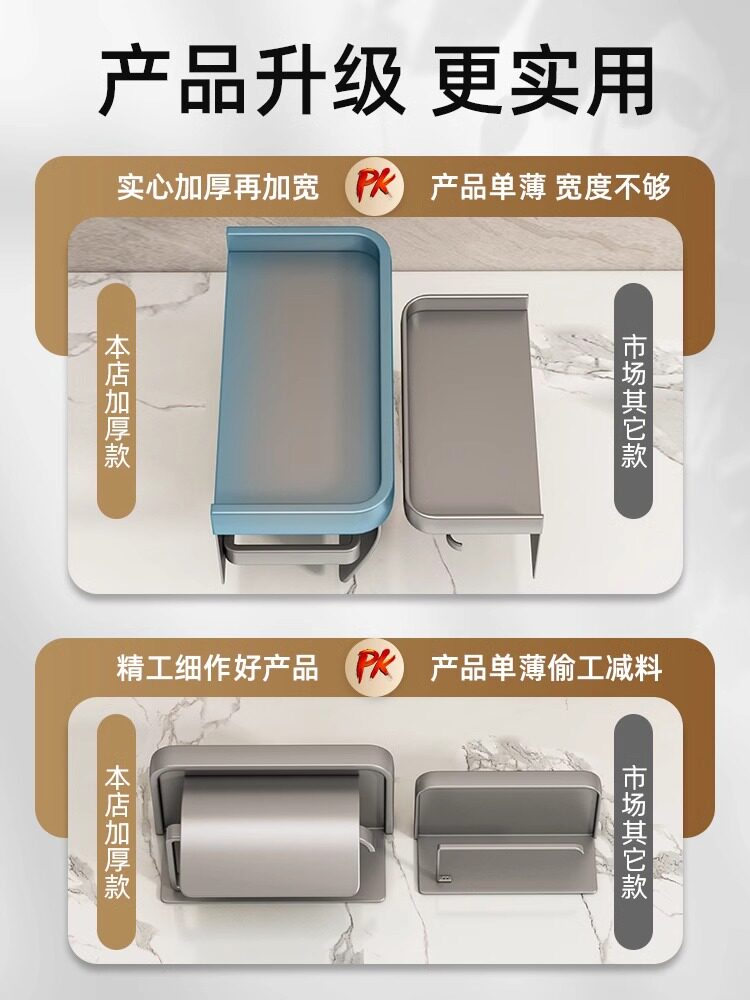 产品升级 更实用

实心加厚再加宽 PK 产品单薄 宽度不够

本店加厚款

市场其它款

精工细作好产品 PK 产品单薄偷工减料

本店加厚款

市场其它款