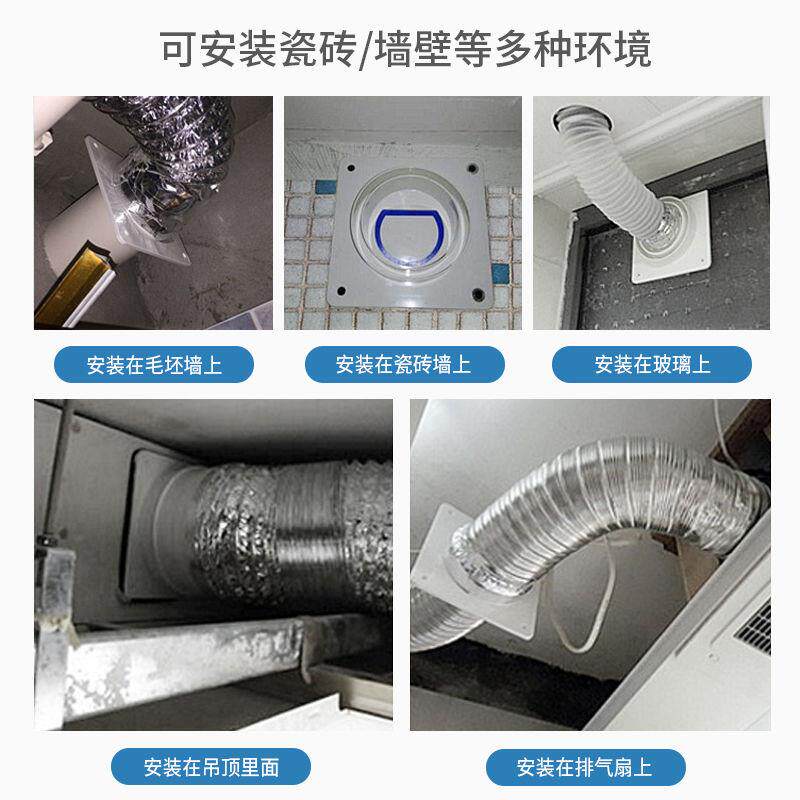 可安装瓷砖/墙壁等多种环境

安装在毛坯墙上

安装在瓷砖墙上

安装在玻璃上

安装在吊顶里面

安装在排气扇上