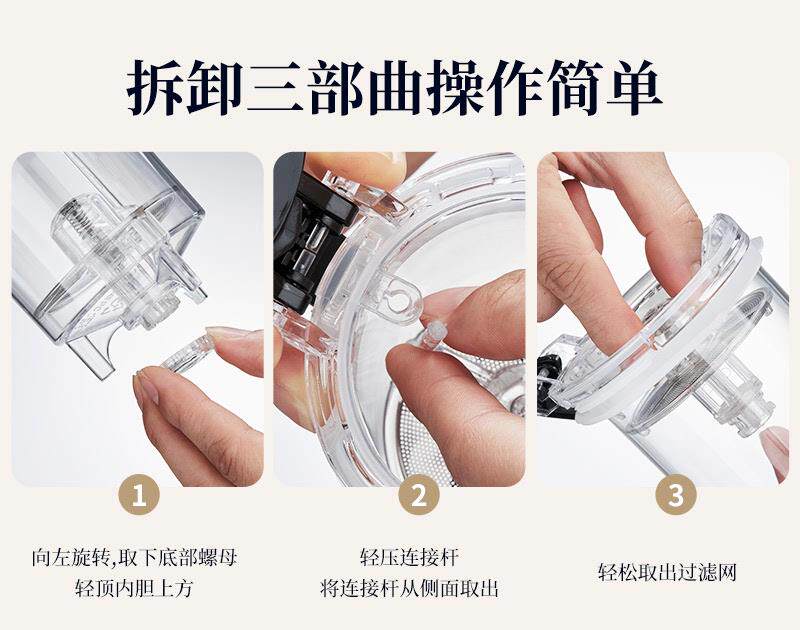 拆卸三部曲操作简单

1

向左旋转,取下底部螺母
轻顶内胆上方

2

轻压连接杆
将连接杆从侧面取出

3

轻松取出过滤网