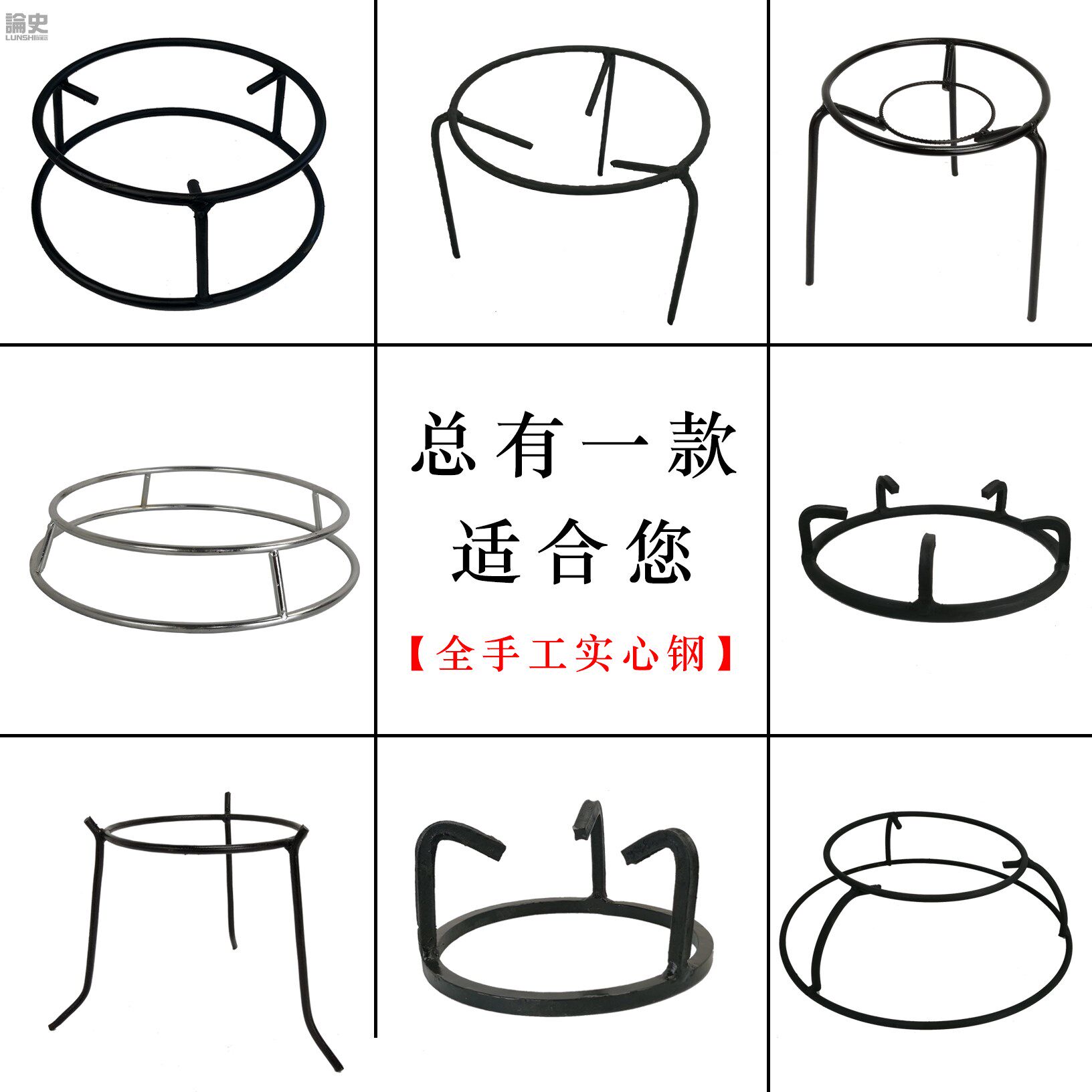 論史
LUNSHI

总有一款
适合您

【全手工实心钢】