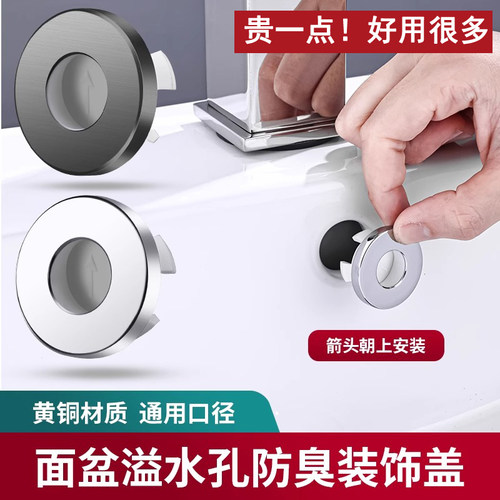 贵一点！好用很多

箭头朝上安装

黄铜材质 通用口径

面盆溢水孔防臭装饰盖