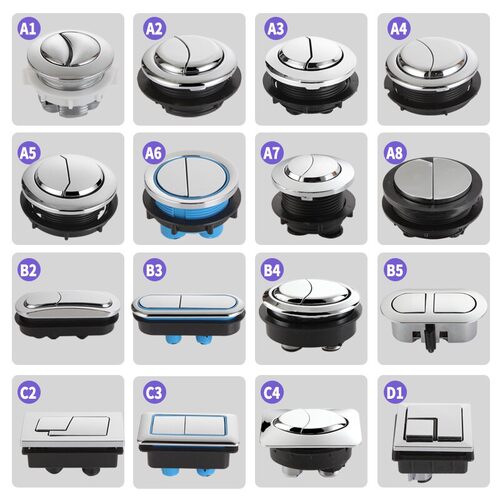 A1
A2
A3
A4
A5
A6
A7
A8
B2
B3
B4
B5
C2
C3
C4
D1