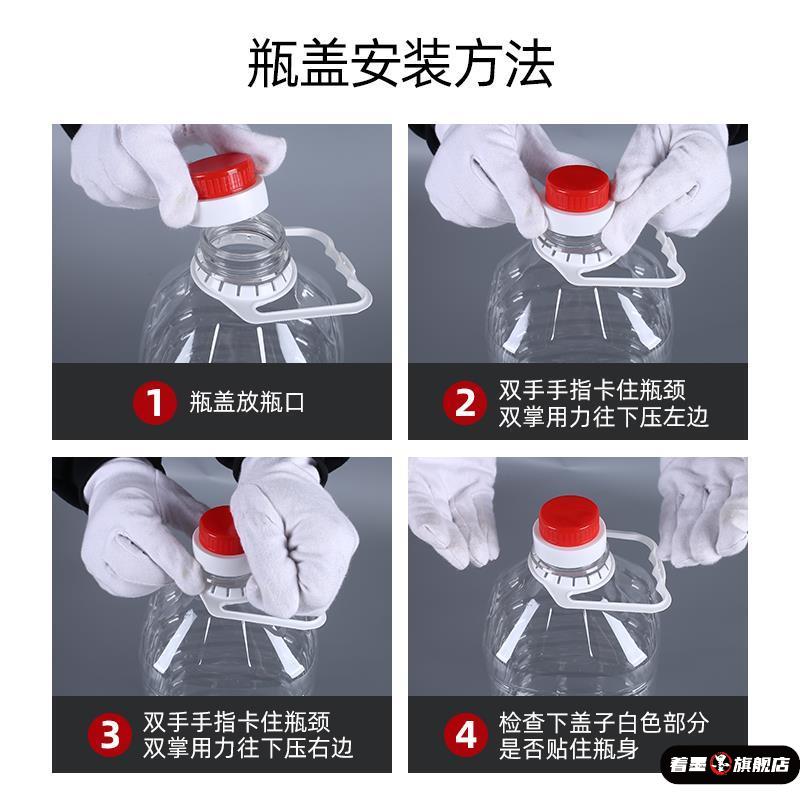 瓶盖安装方法

1 瓶盖放瓶口

2 双手手指卡住瓶颈
双掌用力往下压左边

3 双手手指卡住瓶颈
双掌用力往下压右边

4 检查下盖子白色部分
是否贴住瓶身

着墨 旗舰店