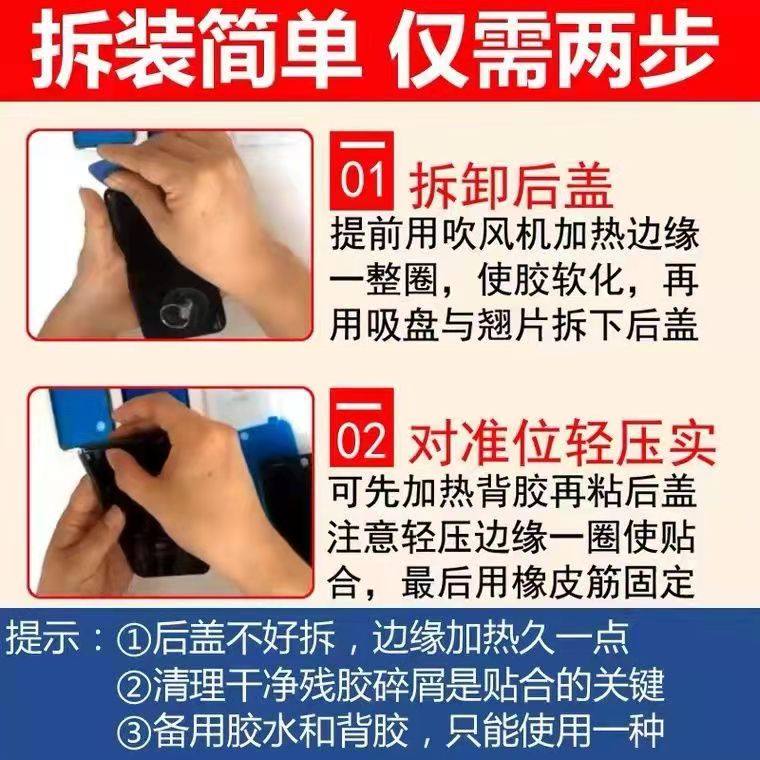 拆装简单 仅需两步

01 拆卸后盖
提前用吹风机加热边缘一整圈，使胶软化，再用吸盘与翘片拆下后盖

02 对准位轻压实
可先加热背胶再粘后盖注意轻压边缘一圈使贴合，最后用橡皮筋固定

提示：①后盖不好拆，边缘加热久一点
②清理干净残胶碎屑是贴合的关键
③备用胶水和背胶，只能使用一种