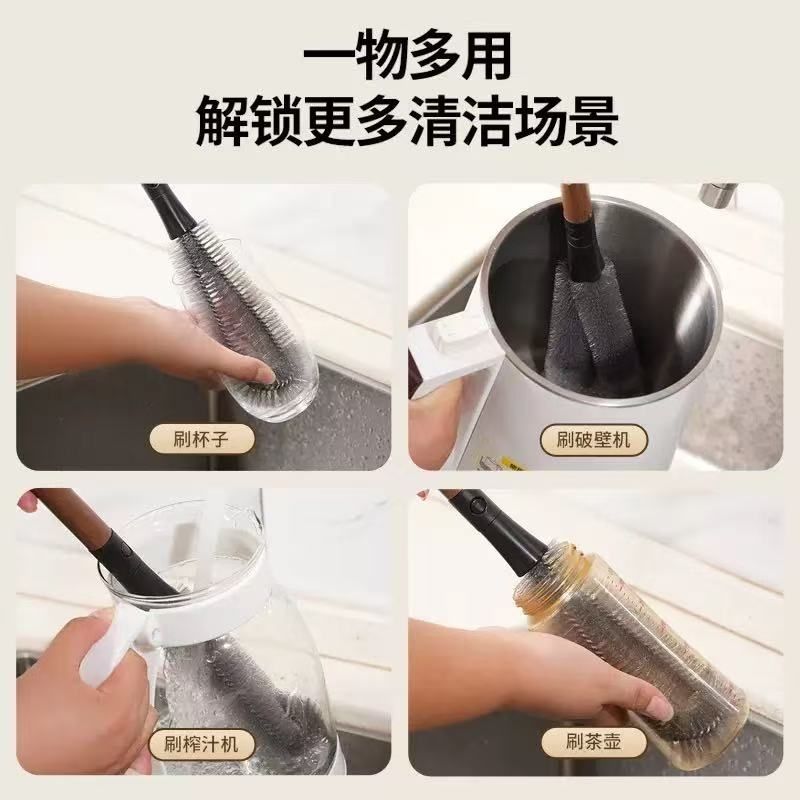 一物多用
解锁更多清洁场景

刷杯子

刷破壁机

刷榨汁机

刷茶壶