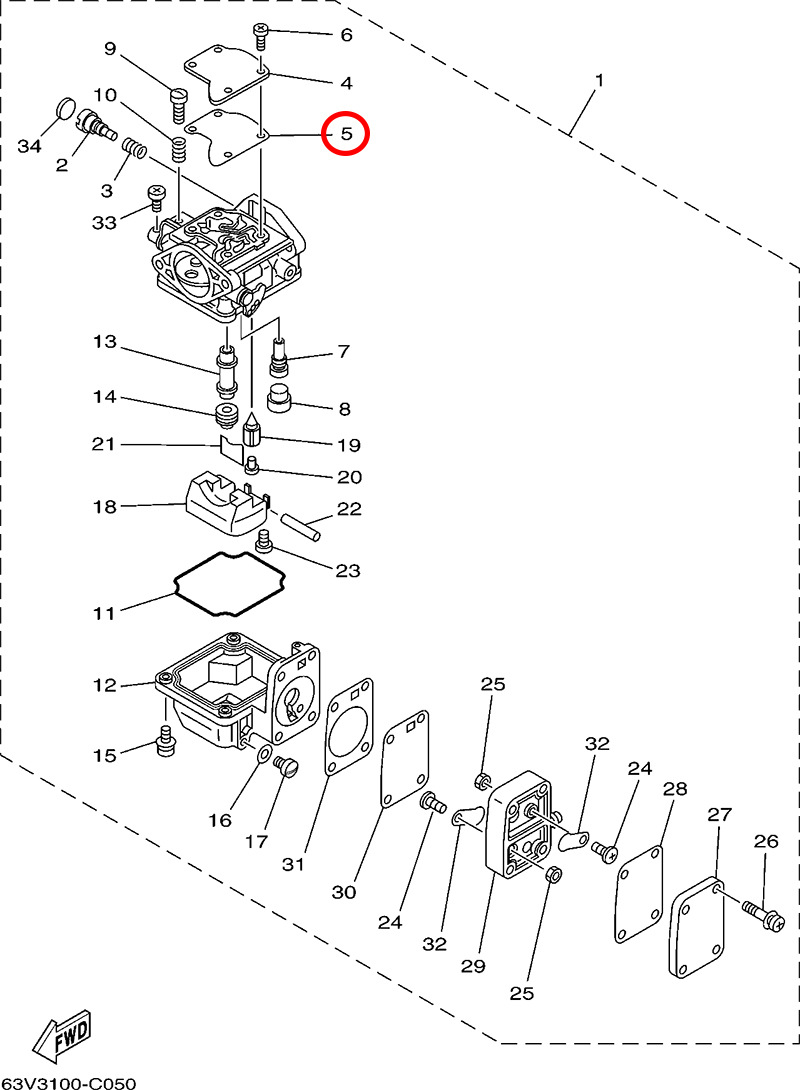 6
9
4
1
10
5
34
2
3
33
13
7
14
8
21
19
20
18
22
23
11
12
25
15
32
24
28
16
27
17
26
31
30
24
32
29
25
FWD
63V3100-C050