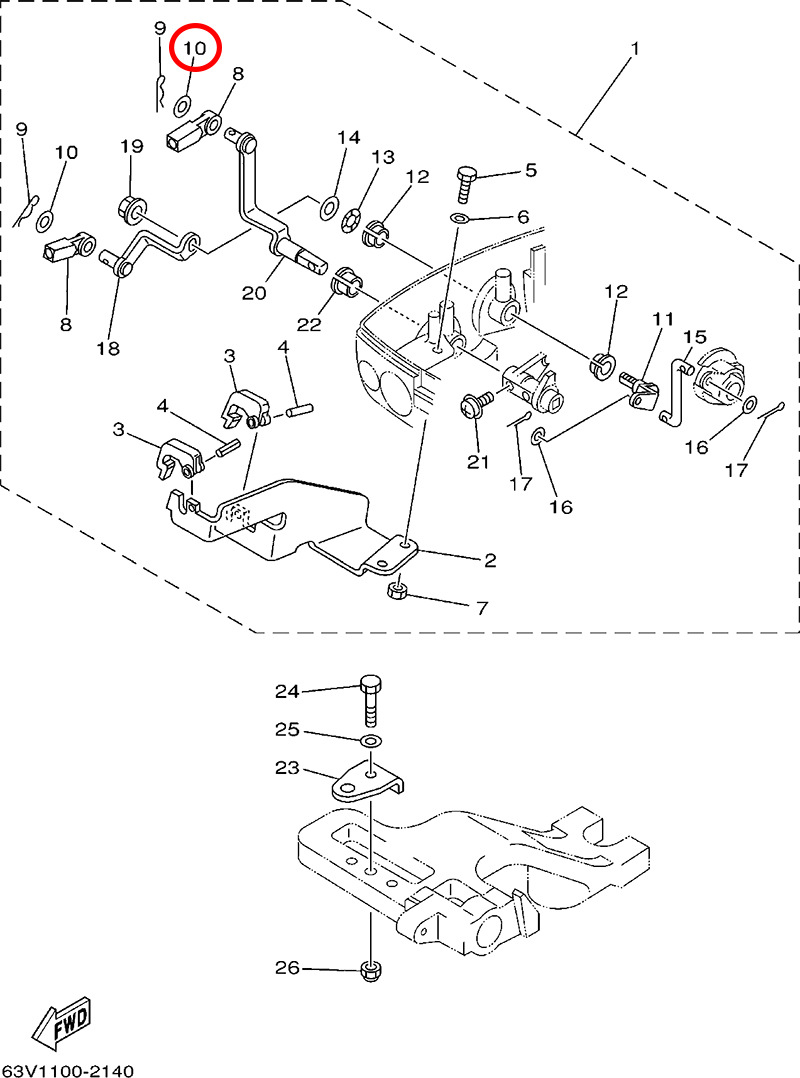 9
10
8
1
9
10
19
14
13
12
5
6
8
18
20
22
12
11
15
3
4
4
3
21
17
16
16
17
2
7
24
25
23
26
FWD
63V1100-2140