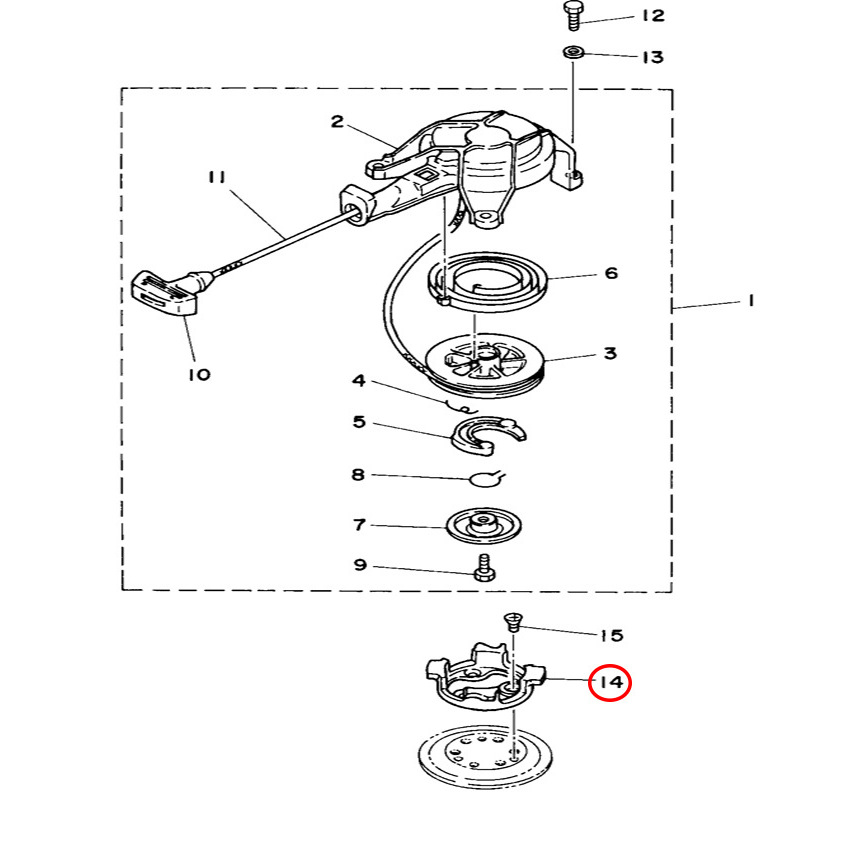 12
13
2
11
6
1
3
10
4
5
8
7
9
15
14