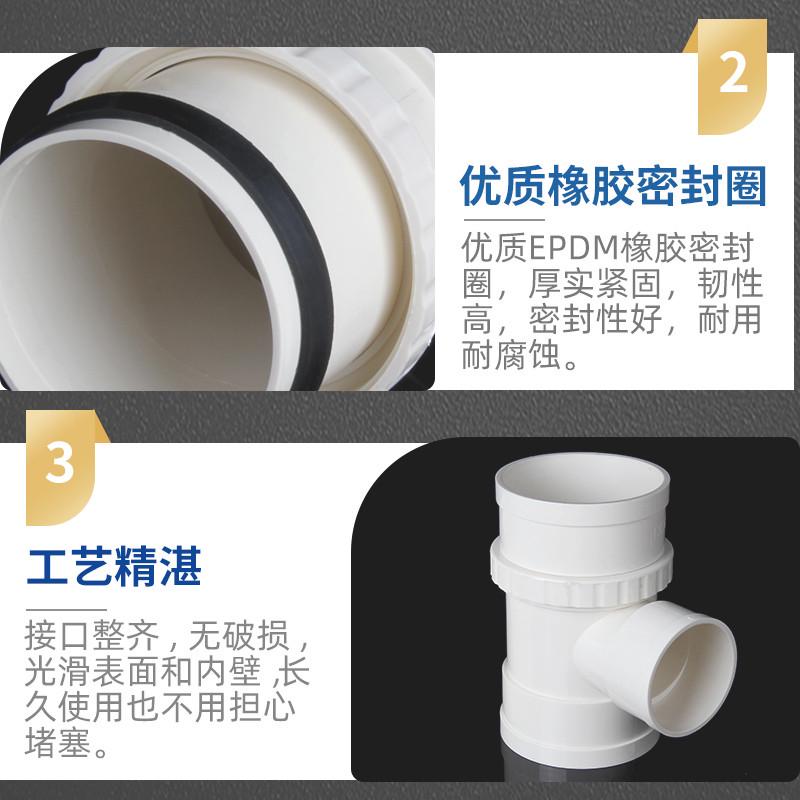 2

优质橡胶密封圈

优质EPDM橡胶密封圈，厚实紧固，韧性高，密封性好，耐用耐腐蚀。

3

工艺精湛

接口整齐，无破损，光滑表面和内壁，长久使用也不用担心堵塞。