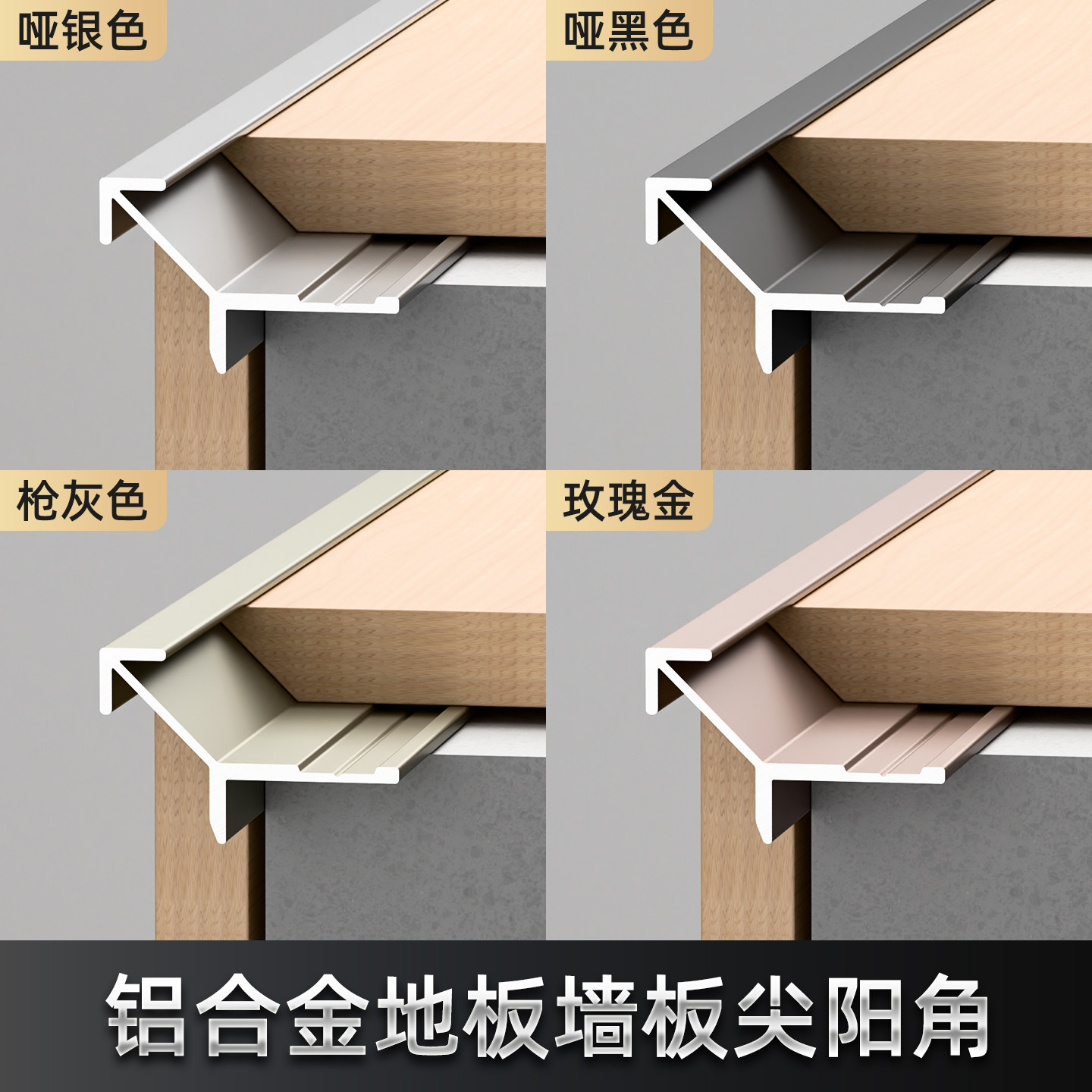 哑银色

哑黑色

枪灰色

玫瑰金

铝合金地板墙板尖阳角