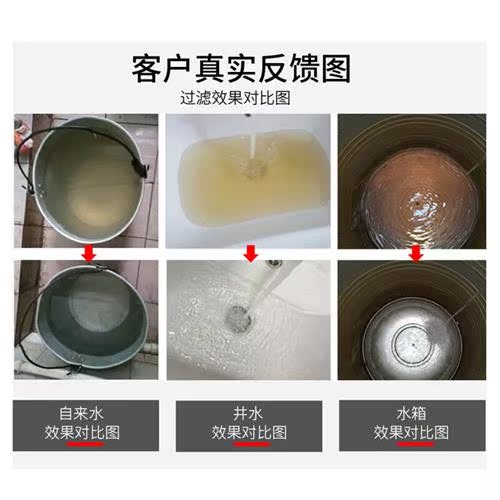 客户真实反馈图

过滤效果对比图

自来水
效果对比图

井水
效果对比图

水箱
效果对比图