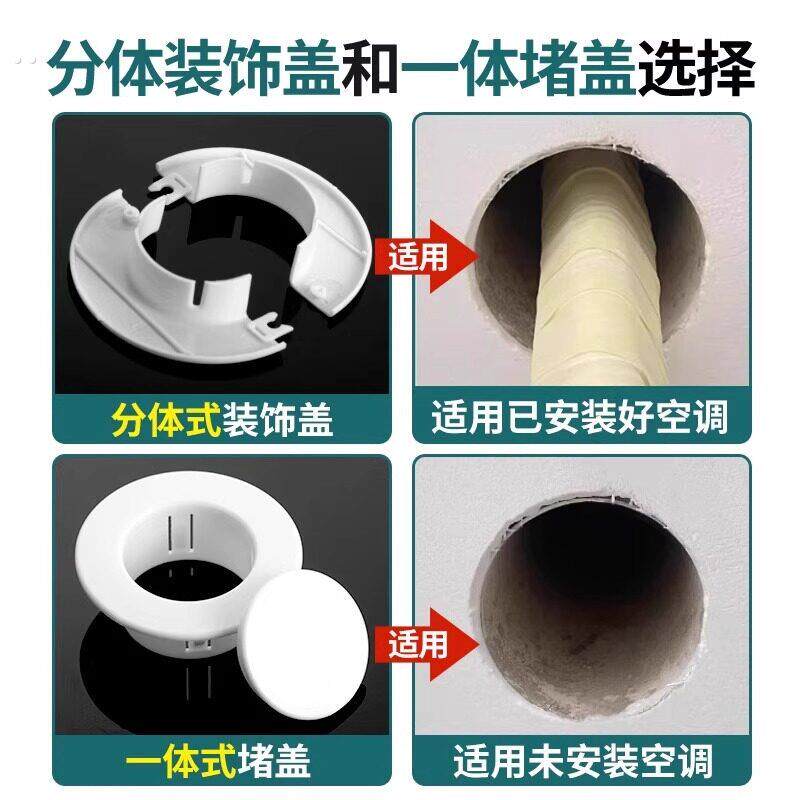 分体装饰盖和一体堵盖选择

适用

分体式装饰盖

适用已安装好空调

适用

一体式堵盖

适用未安装空调