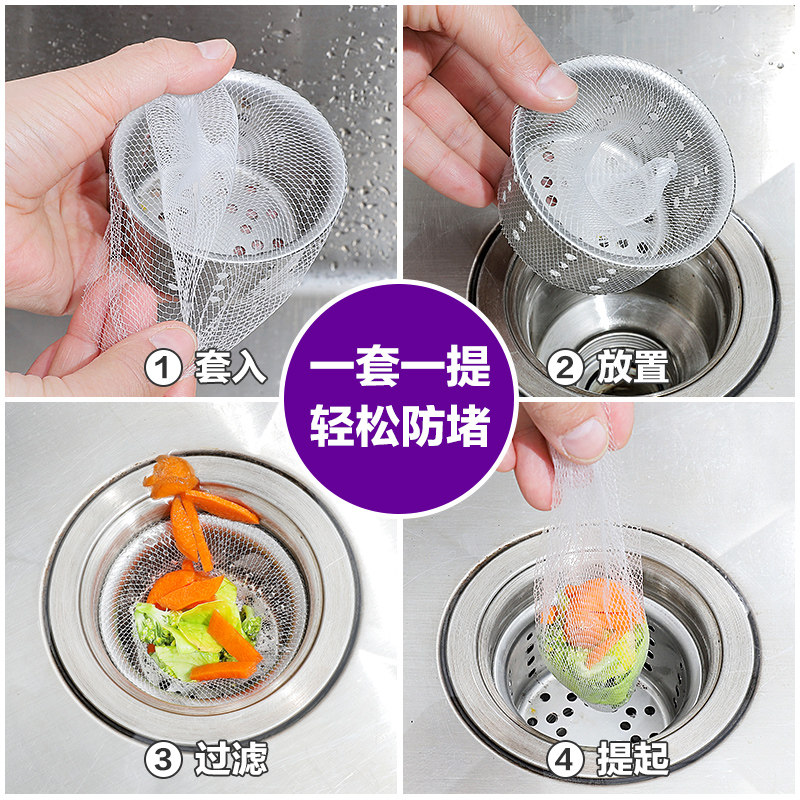 ① 套入

② 放置

一套一提
轻松防堵

③ 过滤

④ 提起