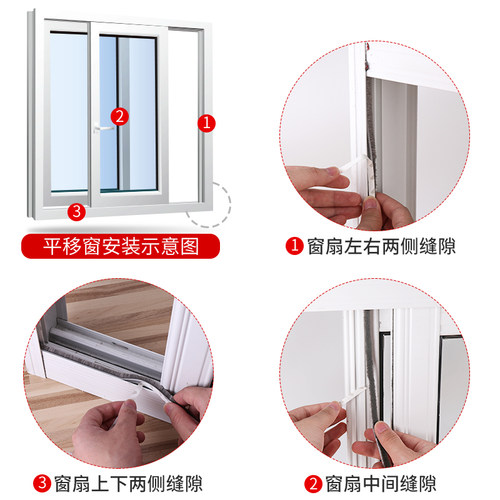 2

1

3

平移窗安装示意图

1 窗扇左右两侧缝隙

3 窗扇上下两侧缝隙

2 窗扇中间缝隙