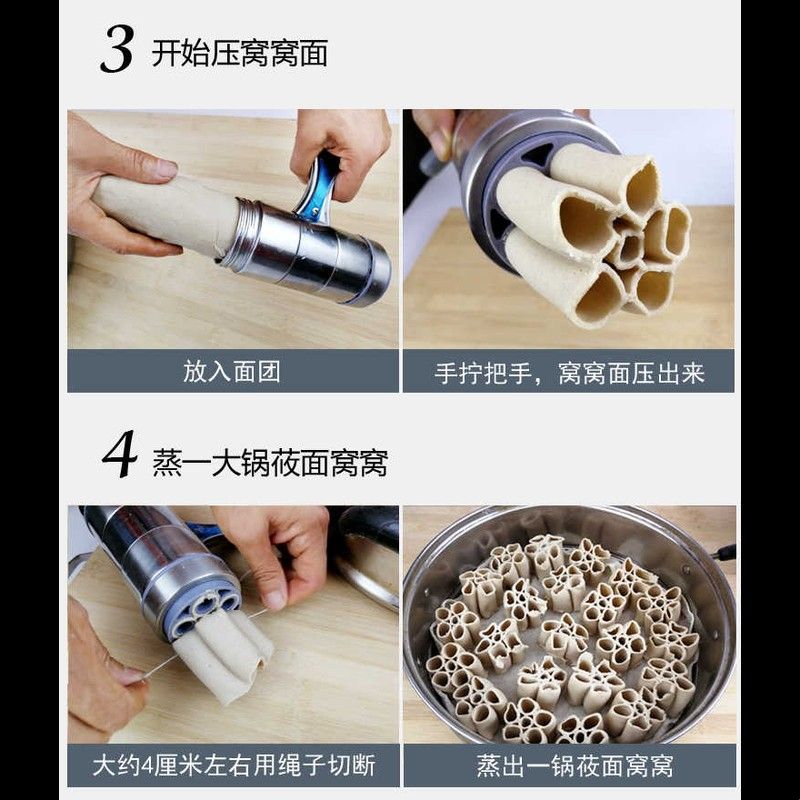 3 开始压窝窝面

放入面团

手拧把手，窝窝面压出来

4 蒸一大锅莜面窝窝

大约4厘米左右用绳子切断

蒸出一锅莜面窝窝