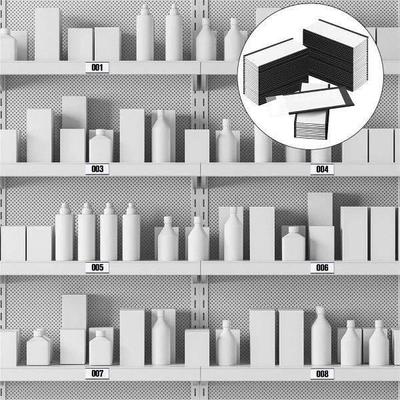 001

003

004

005

006

007

008